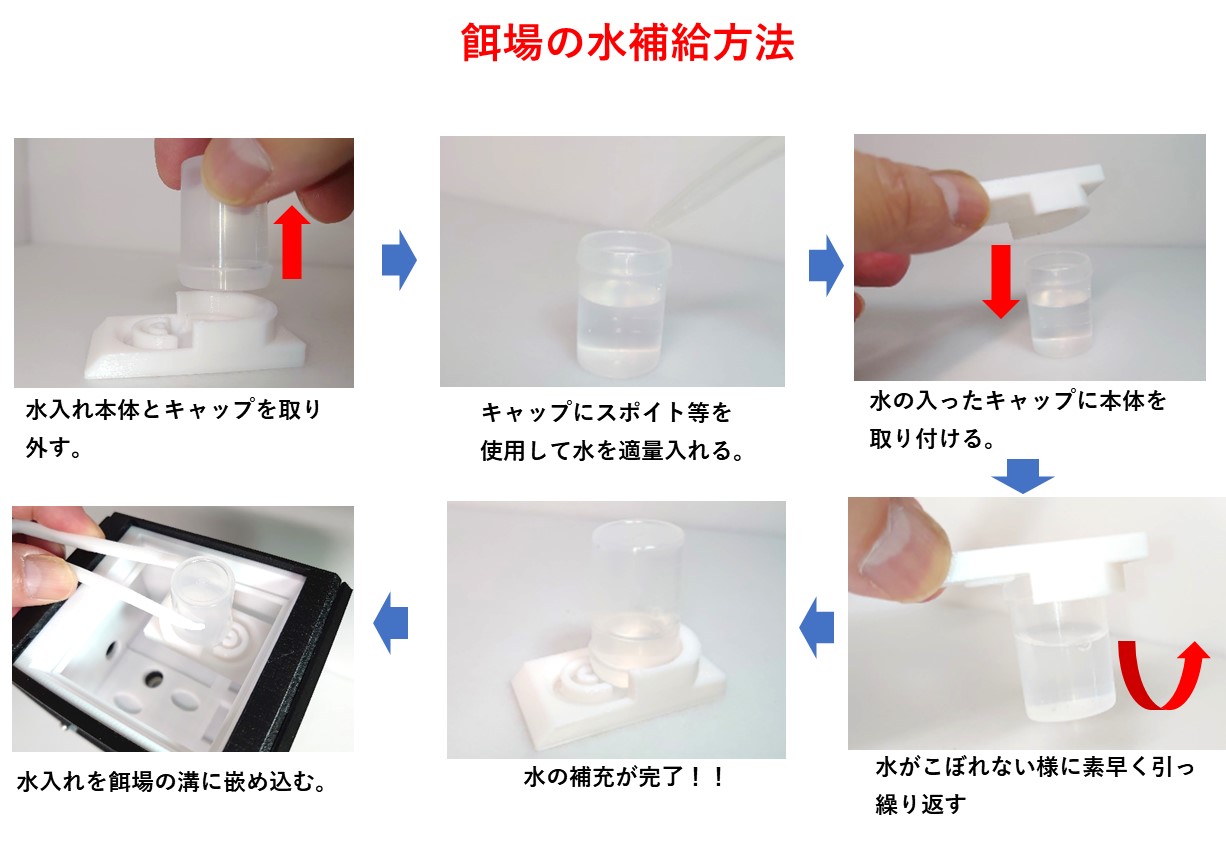 餌場の水補給方法

水入れ本体とキャップを取り外す。

キャップにスポイト等を使用して水を適量入れる。

水の入ったキャップに本体を取り付ける。

水がこぼれない様に素早く引っ繰り返す

水の補充が完了！！

水入れを餌場の溝に嵌め込む。